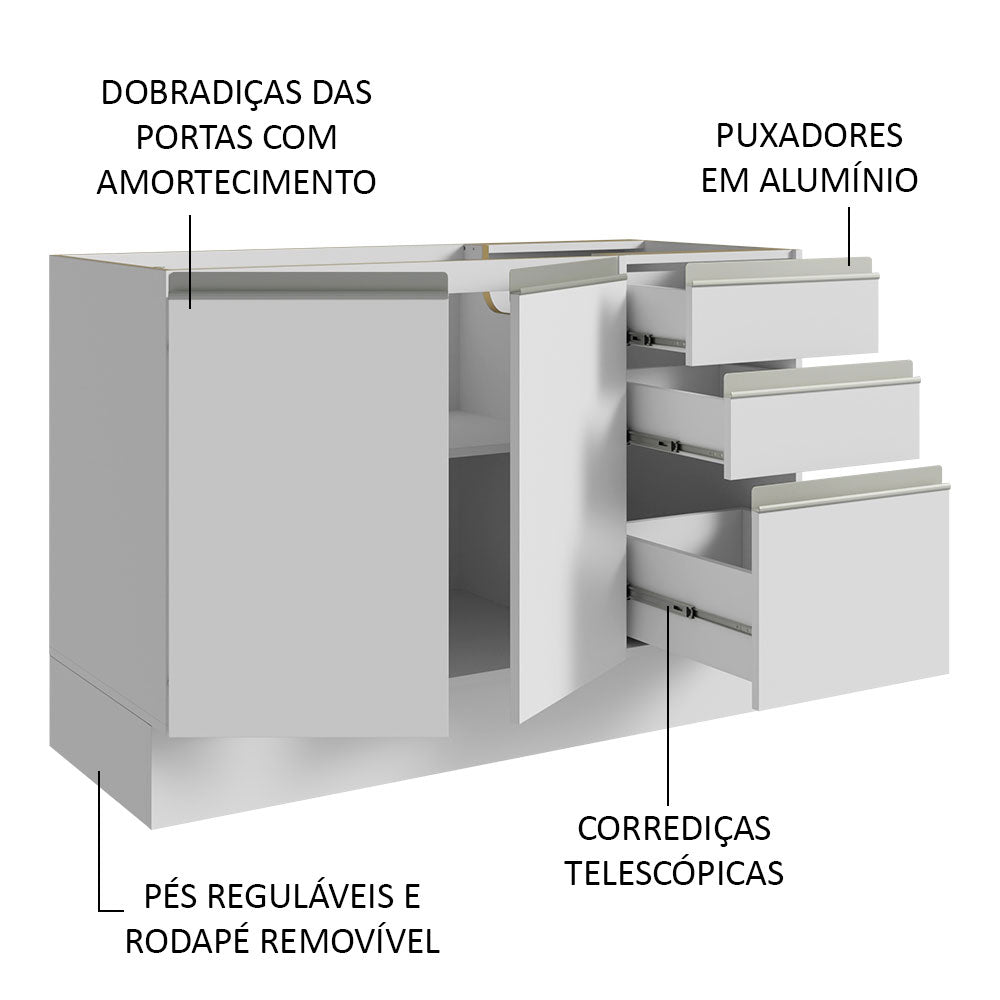 DOBRADIÇAS DAS PORTAS COM AMORTECIMENTO

PUXADORES EM ALUMÍNIO

CORREDIÇAS TELESCÓPICAS

PÉS REGULÁVEIS E RODAPÉ REMOVÍVEL